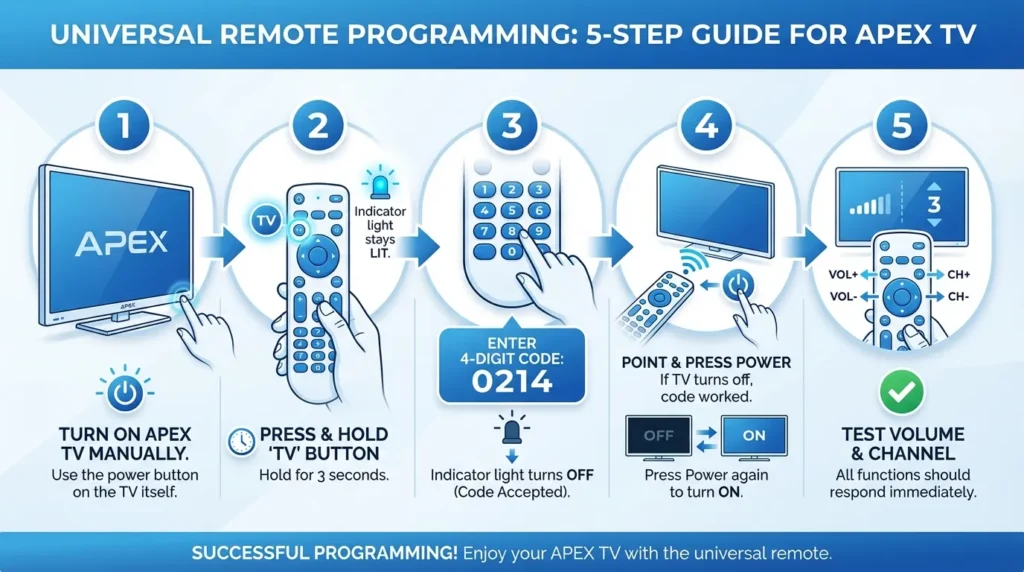 UNIVERSAL REMOTE PROGRAMMING: 5-STEP GUIDE FOR APEX TV

1

APEX

APEX

TURN ON APEX TV MANUALLY.
Use the power button on the TV itself.

2

TV

Indicator light stays LIT.

PRESS & HOLD 'TV' BUTTON
Hold for 3 seconds.

3

1 2 3
4 5 6
7 8 9
0

ENTER 4-DIGIT CODE:
0214

Indicator light turns OFF (Code Accepted).

4

POINT & PRESS POWER
If TV turns off, code worked.

OFF

ON

Press Power again to turn ON.

5

3

VOL+
VOL-
CH+
CH-

TEST VOLUME & CHANNEL
All functions should respond immediately.

SUCCESSFUL PROGRAMMING! Enjoy your APEX TV with the universal remote.