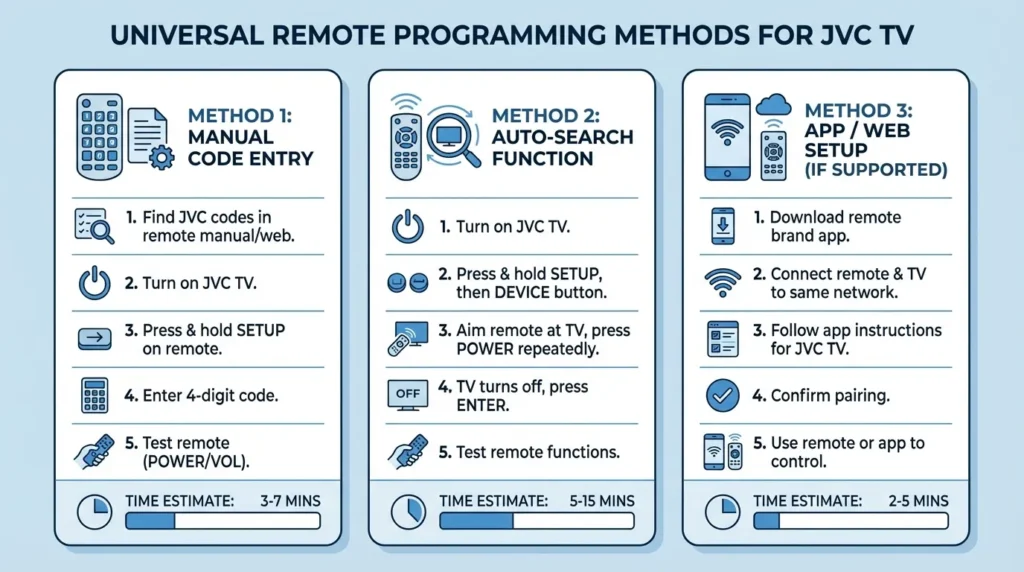 UNIVERSAL REMOTE PROGRAMMING METHODS FOR JVC TV

METHOD 1: MANUAL CODE ENTRY

1. Find JVC codes in remote manual/web.

2. Turn on JVC TV.

3. Press & hold SETUP on remote.

4. Enter 4-digit code.

5. Test remote (POWER/VOL).

TIME ESTIMATE: 3-7 MINS

METHOD 2: AUTO-SEARCH FUNCTION

1. Turn on JVC TV.

2. Press & hold SETUP, then DEVICE button.

3. Aim remote at TV, press POWER repeatedly.

OFF

4. TV turns off, press ENTER.

5. Test remote functions.

TIME ESTIMATE: 5-15 MINS

METHOD 3: APP / WEB SETUP (IF SUPPORTED)

1. Download remote brand app.

2. Connect remote & TV to same network.

3. Follow app instructions for JVC TV.

4. Confirm pairing.

5. Use remote or app to control.

TIME ESTIMATE: 2-5 MINS