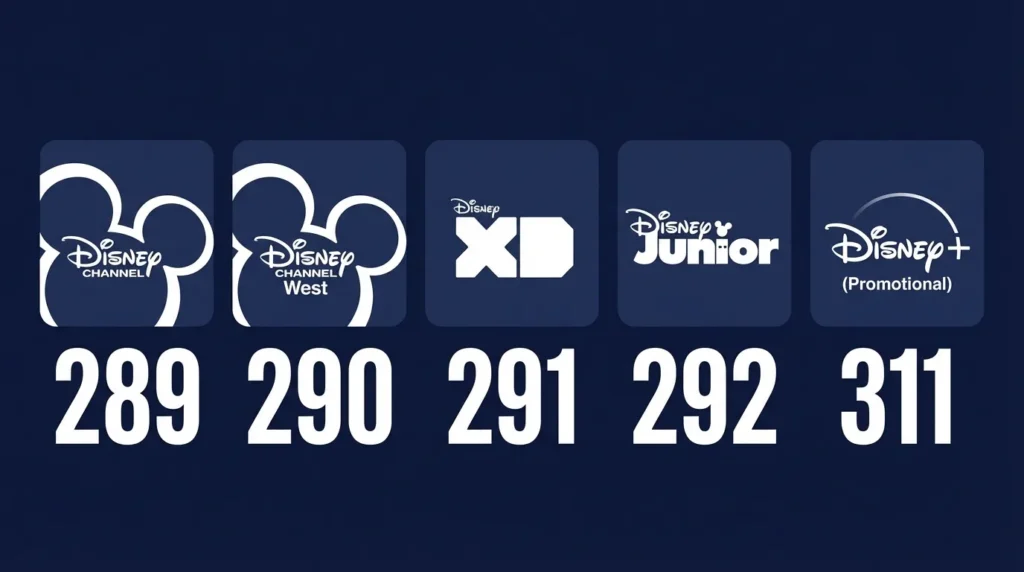 Disney CHANNEL
289

Disney CHANNEL West
290

Disney XD
291

Disney Junior
292

Disney+ (Promotional)
311