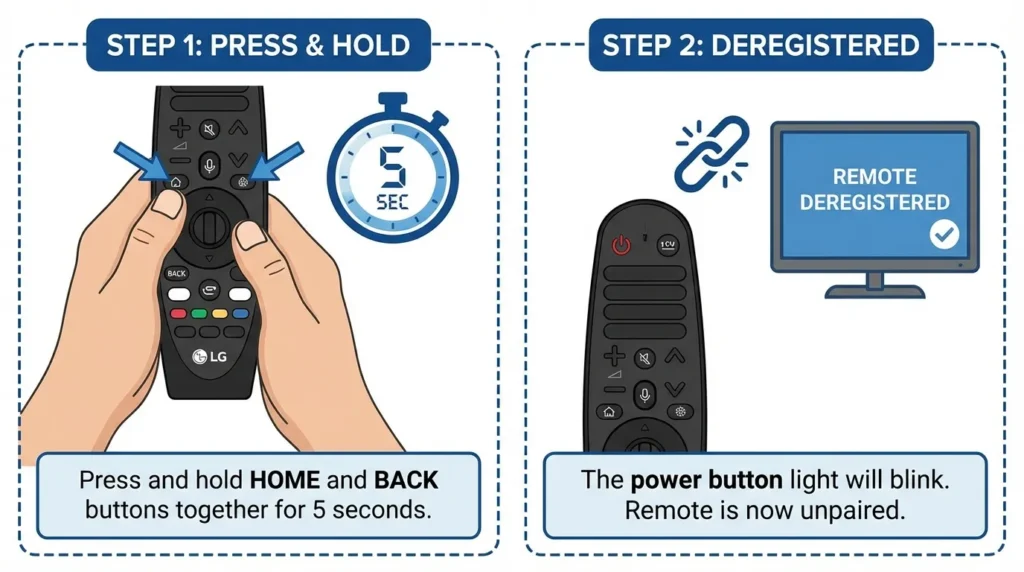 STEP 1: PRESS & HOLD

5 SEC

BACK

LG

Press and hold HOME and BACK buttons together for 5 seconds.

STEP 2: DEREGISTERED

REMOTE DEREGISTERED

1CV

The power button light will blink. Remote is now unpaired.