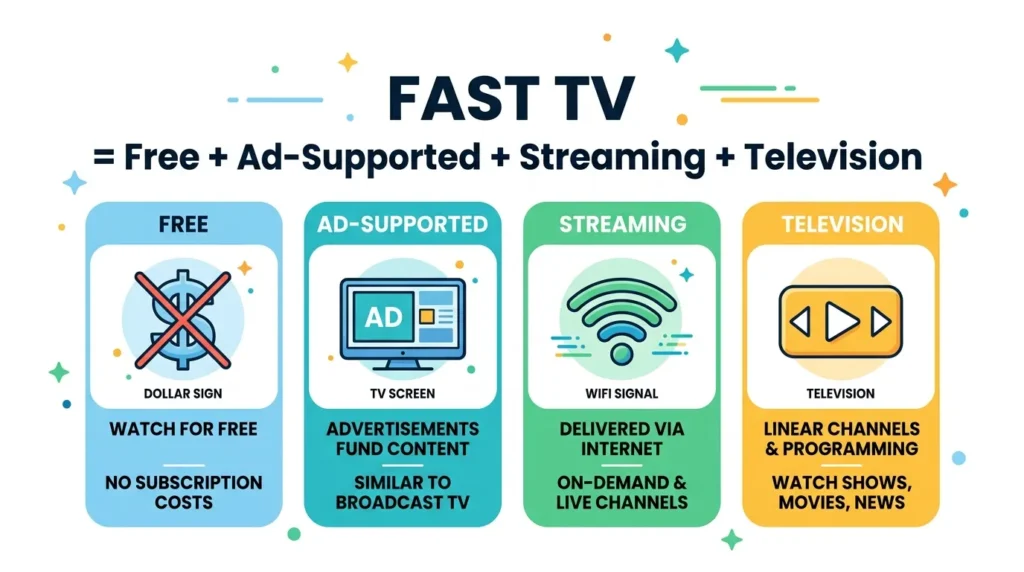 FAST TV
= Free + Ad-Supported + Streaming + Television

FREE
DOLLAR SIGN
WATCH FOR FREE
NO SUBSCRIPTION COSTS

AD-SUPPORTED
AD
TV SCREEN
ADVERTISEMENTS FUND CONTENT
SIMILAR TO BROADCAST TV

STREAMING
WIFI SIGNAL
DELIVERED VIA INTERNET
ON-DEMAND & LIVE CHANNELS

TELEVISION
TELEVISION
LINEAR CHANNELS & PROGRAMMING
WATCH SHOWS, MOVIES, NEWS